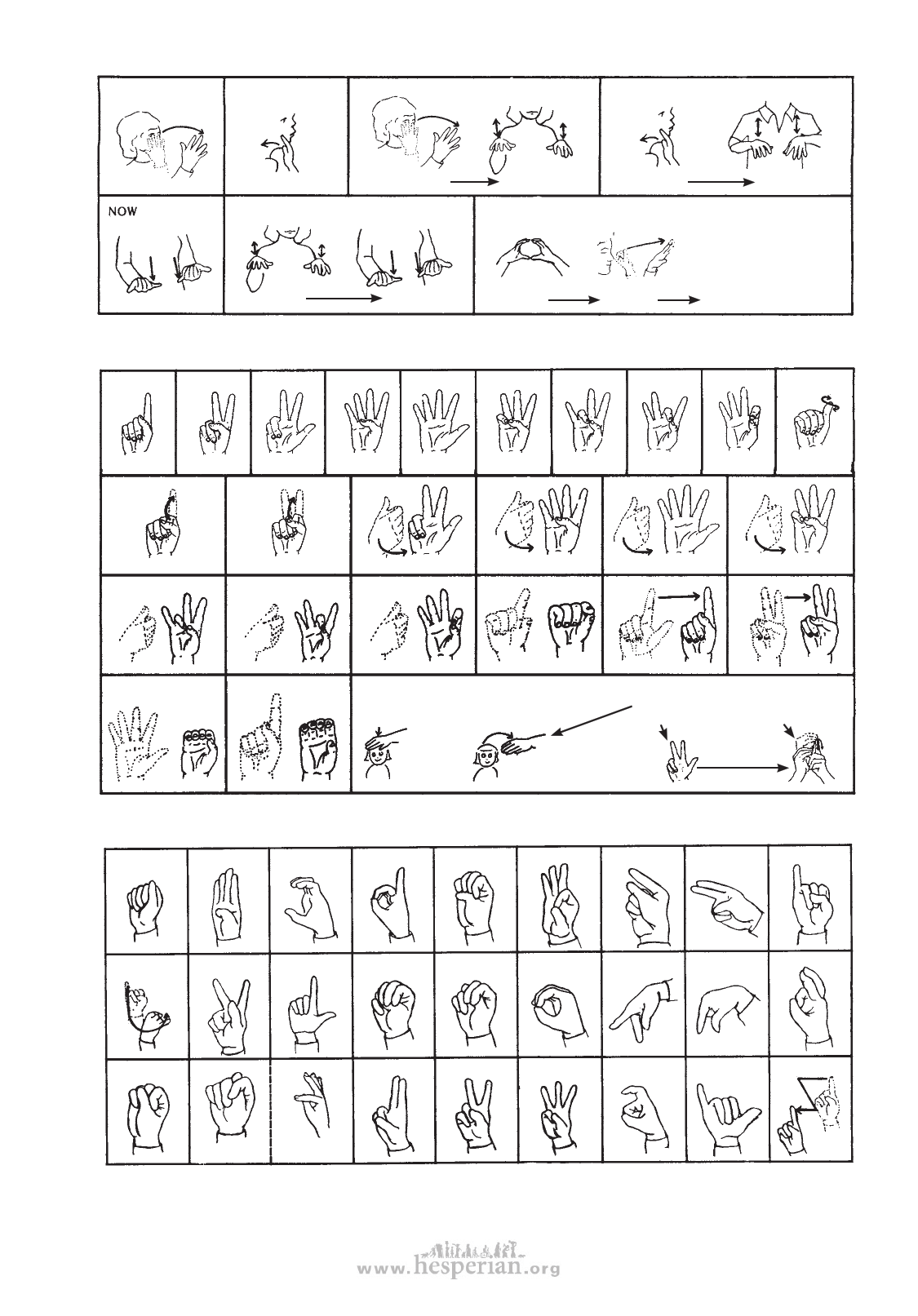 NOW

www.hesperian.org