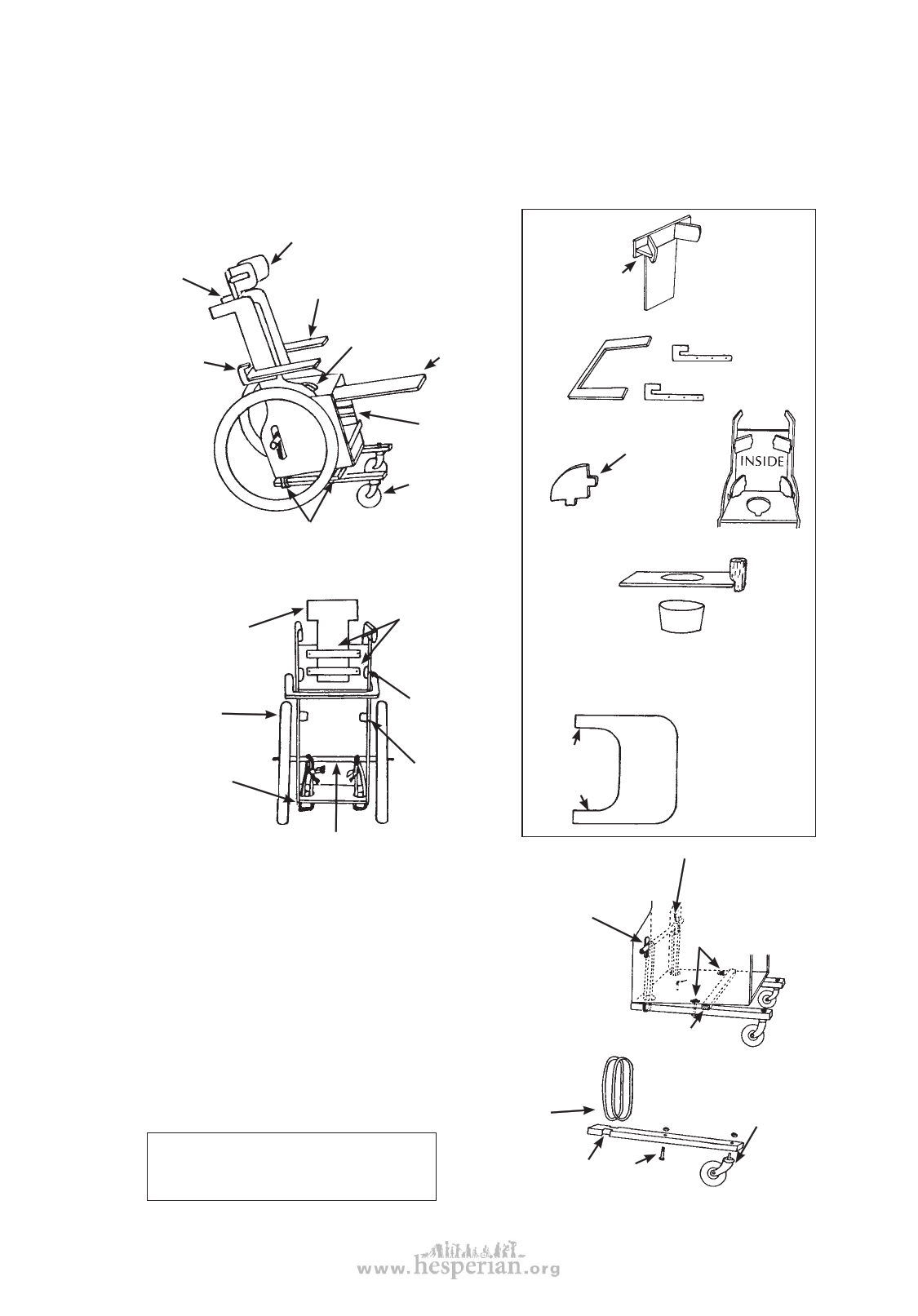 INSIDE

www.hesperian.org