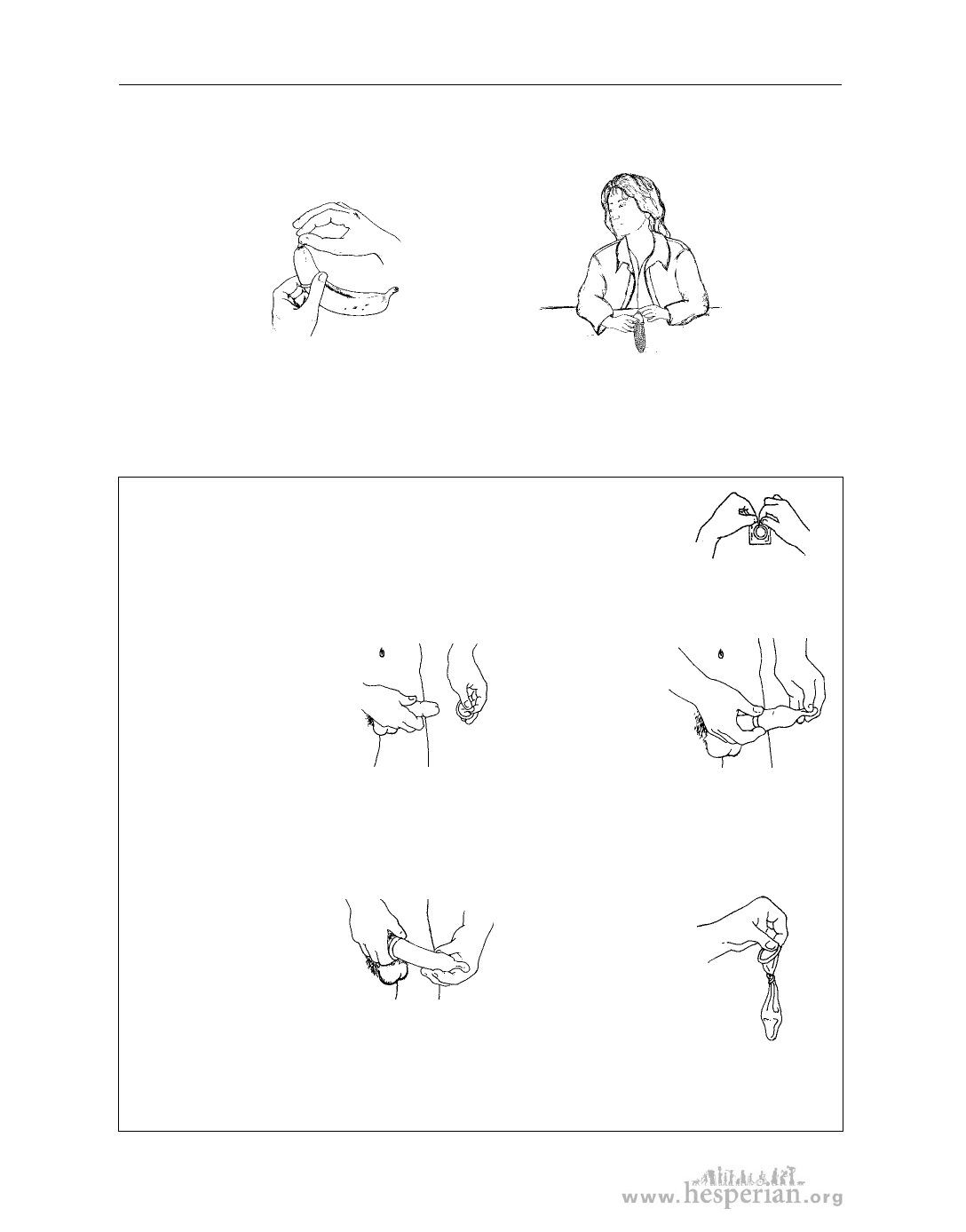 www.hesperian.org