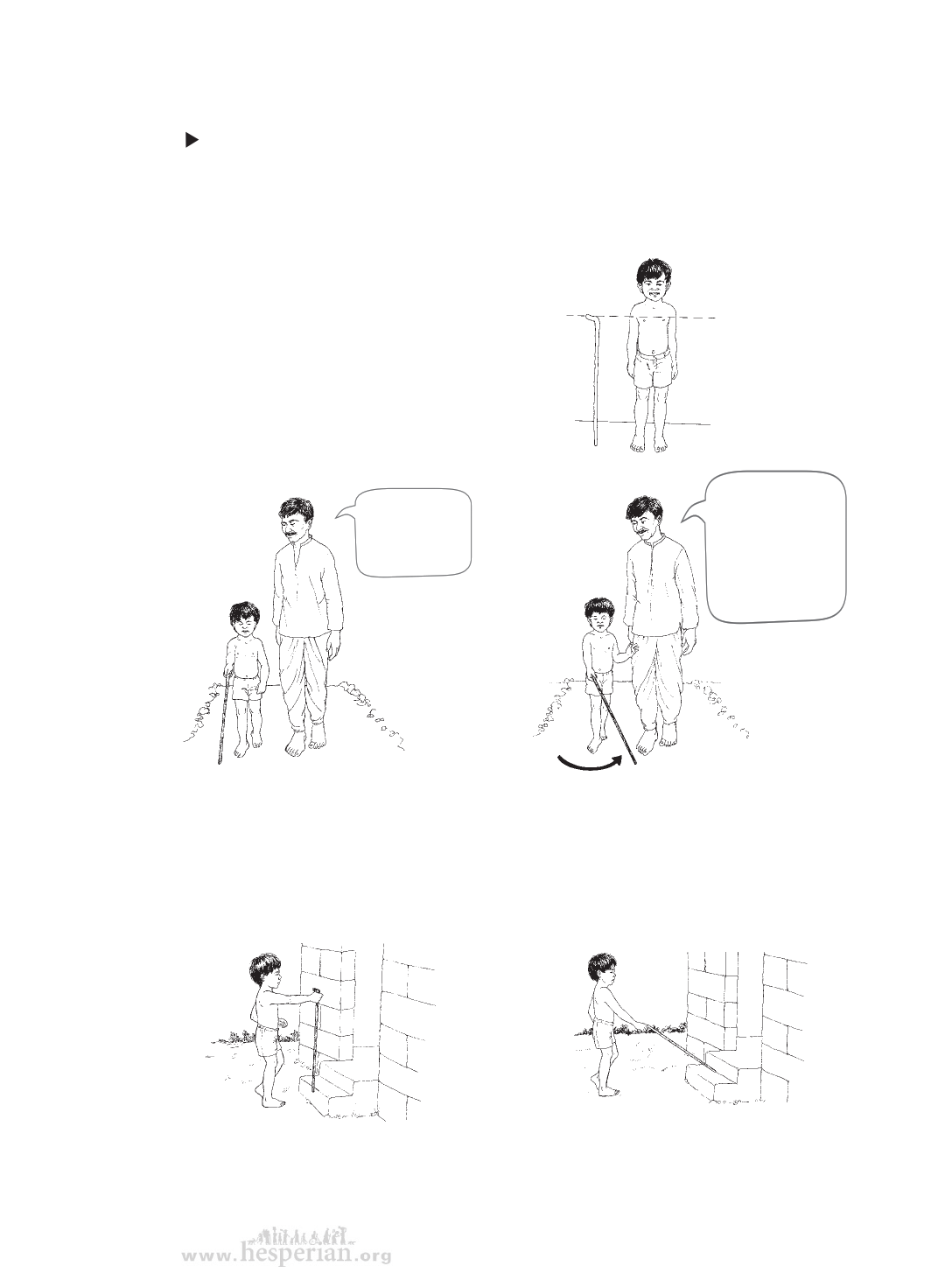 www.hesperian.org