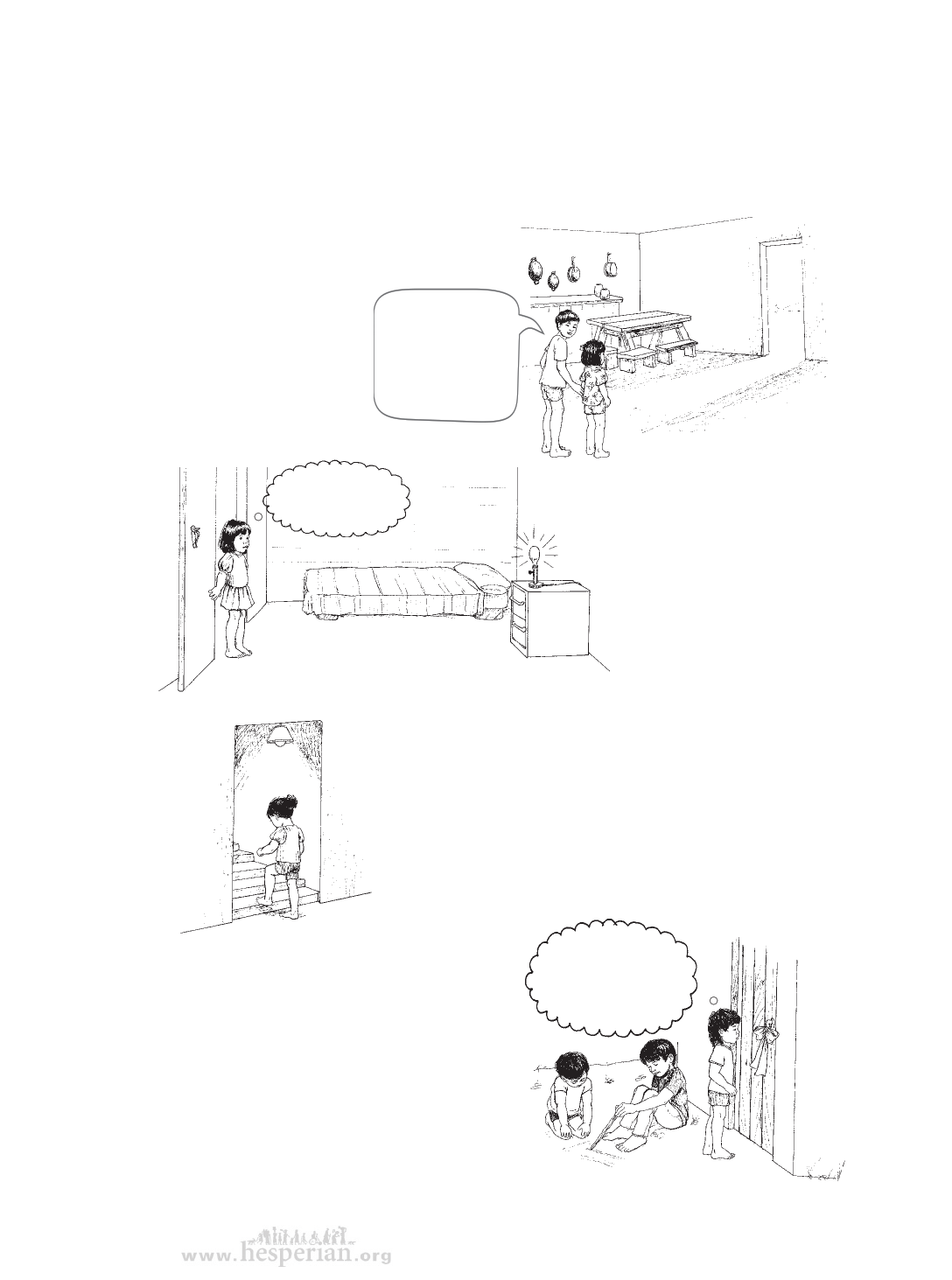 www.hesperian.org