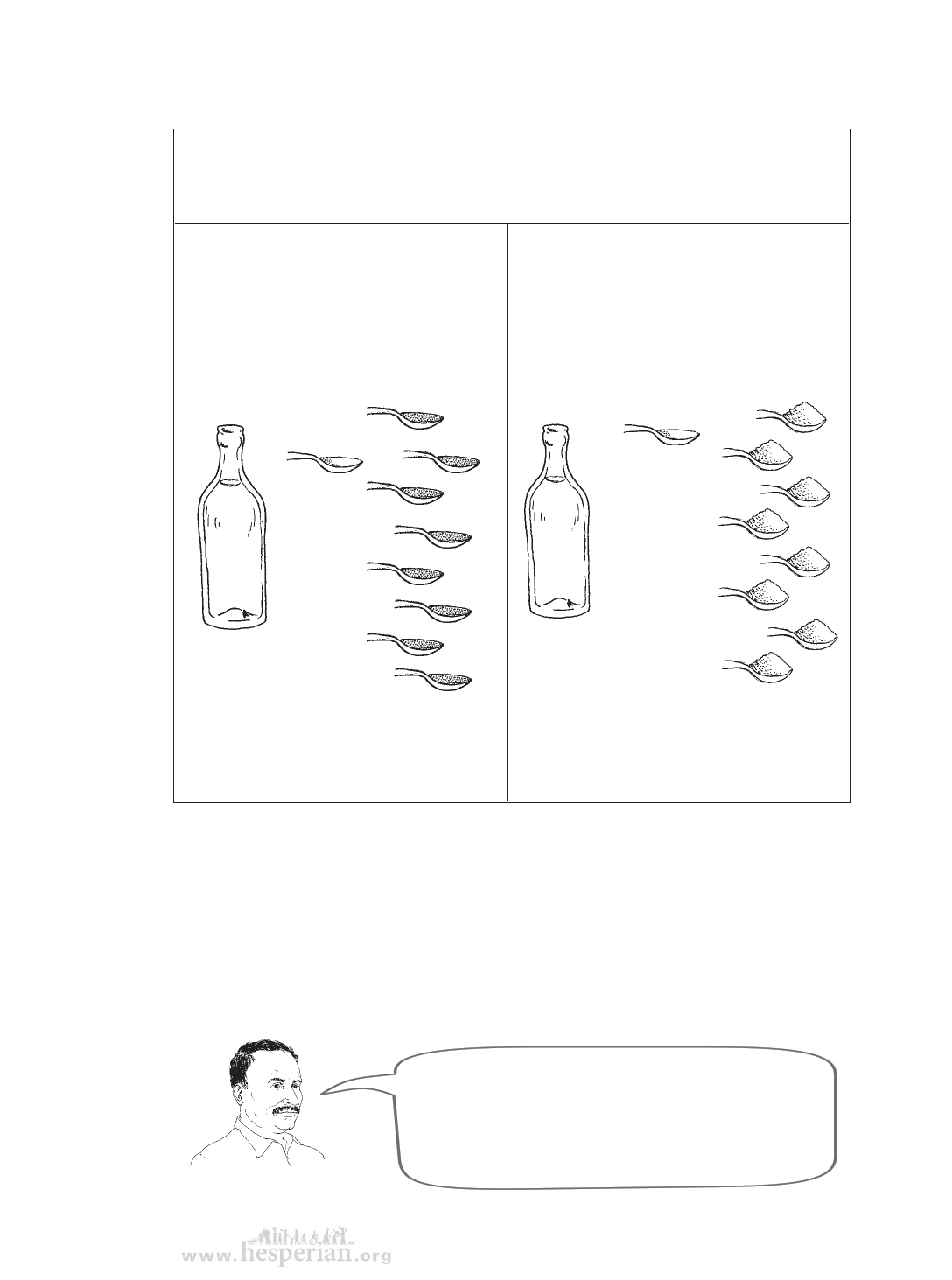 www.hesperian.org