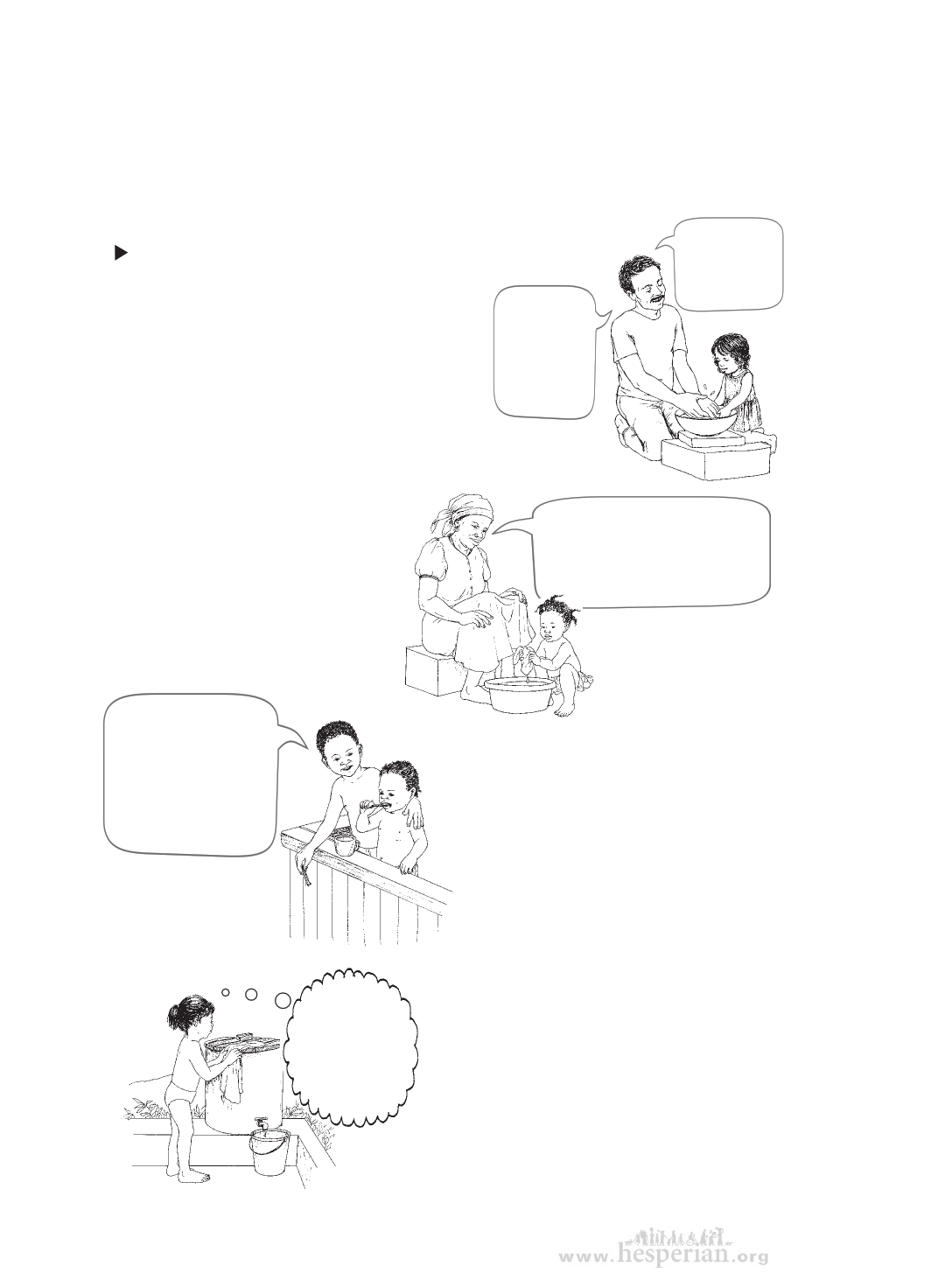 www.hesperian.org